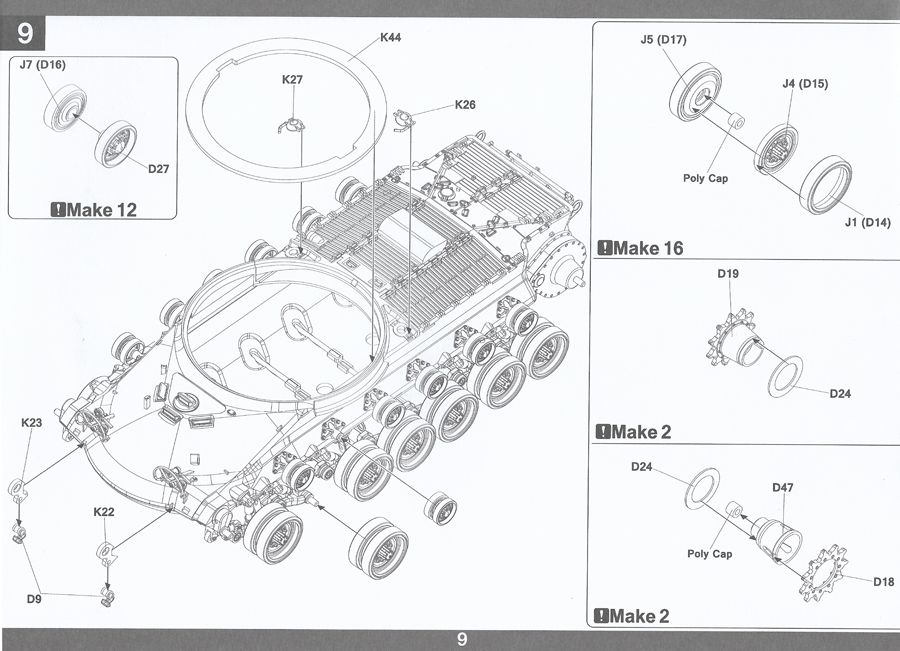 9

J7 (D16)

D27

!Make 12

K44

K27

K26

K23

K22

D9

J5 (D17)

J4 (D15)

Poly Cap

J1 (D14)

!Make 16

D19

D24

!Make 2

D24

D47

Poly Cap

D18

!Make 2

9